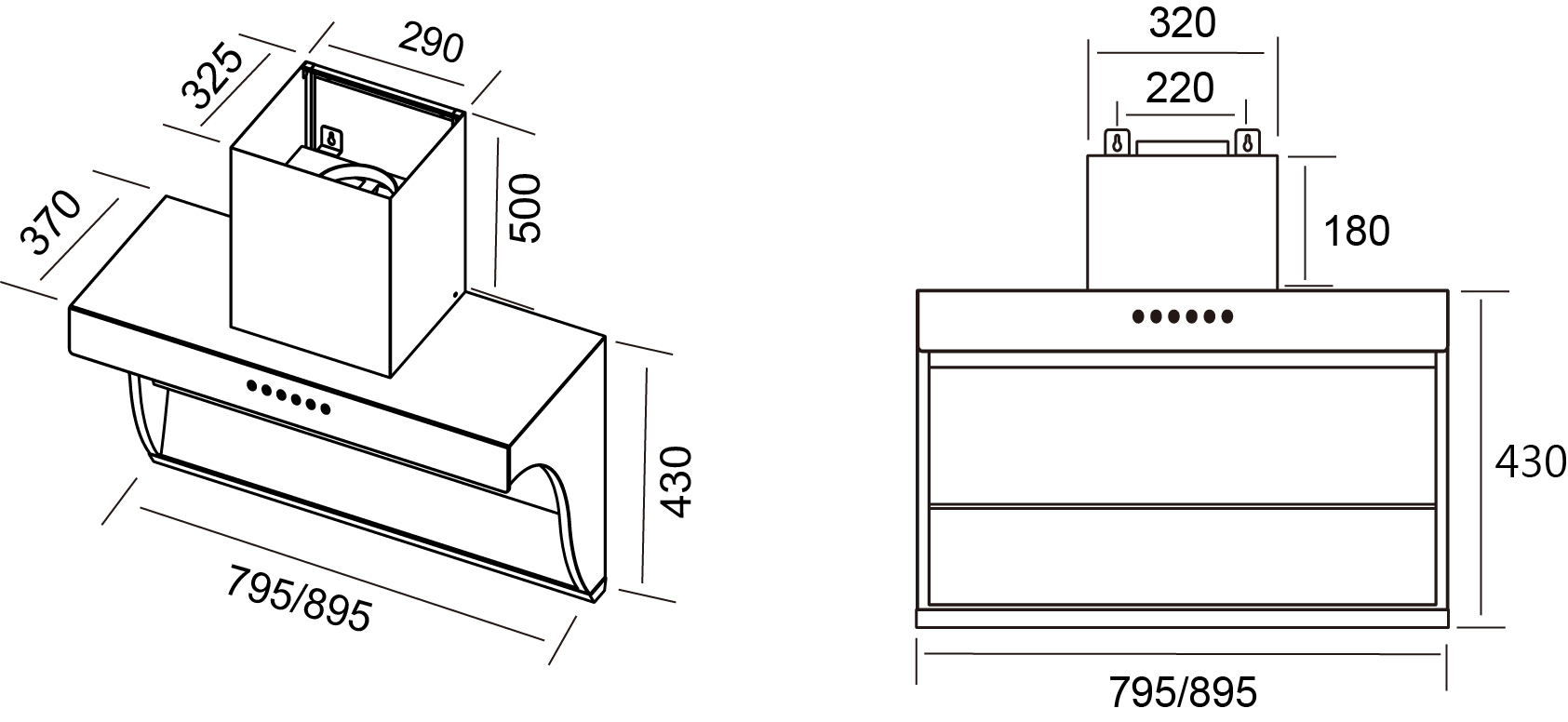 325
290
370
500
430
795/895
320
220
180
430
795/895