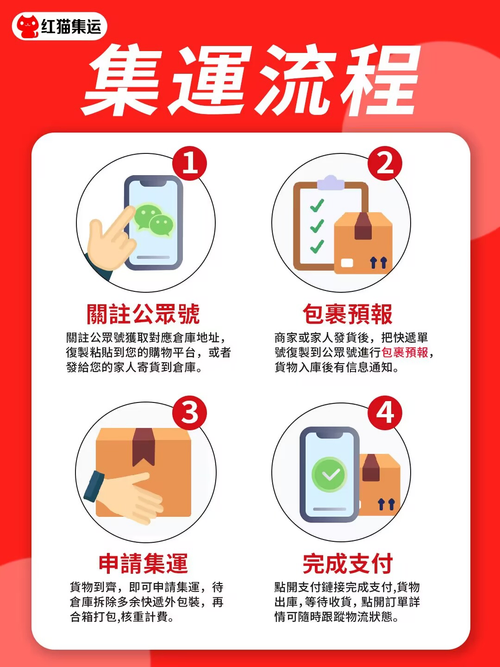 红猫集运

集運流程

1

關註公眾號

關註公眾號獲取對應倉庫地址，復製粘貼到您的購物平台，或者發給您的家人寄貨到倉庫。

2

包裹預報

商家或家人發貨後，把快遞單號復製到公眾號進行包裹預報，貨物入庫後有信息通知。

3

申請集運

貨物到齊，即可申請集運，待倉庫拆除多余快遞外包裝，再合箱打包,核重計費。

4

完成支付

點開支付鏈接完成支付,貨物出庫，等待收貨，點開訂單詳情可隨時跟蹤物流狀態。