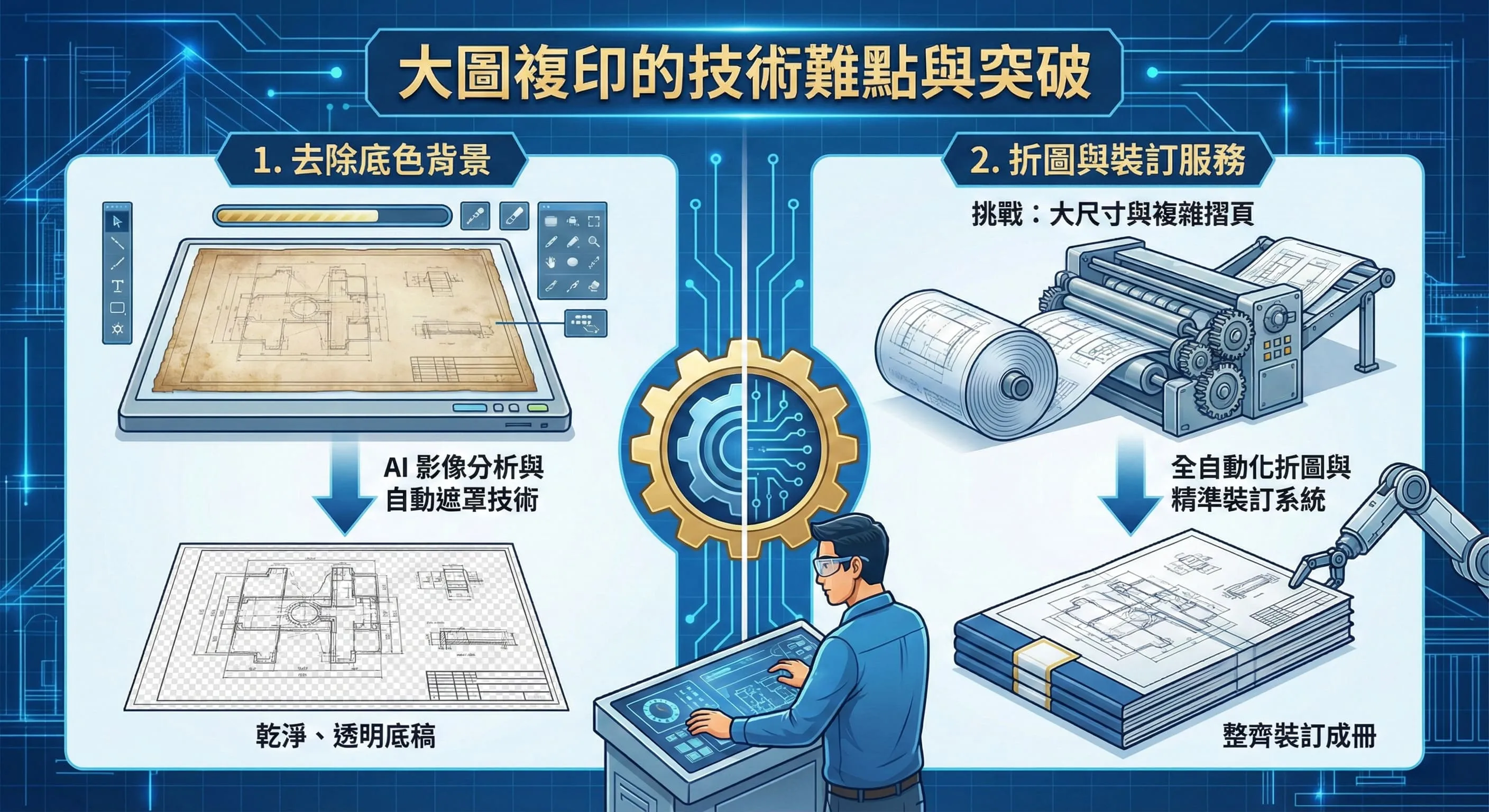 大圖複印的技術難點與突破

1. 去除底色背景

AI 影像分析與自動遮罩技術

乾淨、透明底稿

2. 折圖與裝訂服務

挑戰：大尺寸與複雜摺頁

全自動化折圖與精準裝訂系統

整齊裝訂成冊