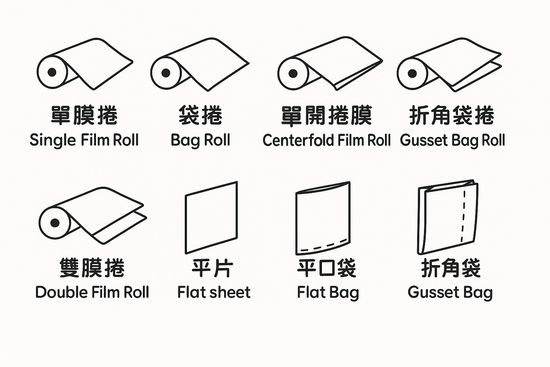 單膜捲
Single Film Roll

袋捲
Bag Roll

單開捲膜
Centerfold Film Roll

折角袋捲
Gusset Bag Roll

雙膜捲
Double Film Roll

平片
Flat sheet

平口袋
Flat Bag

折角袋
Gusset Bag