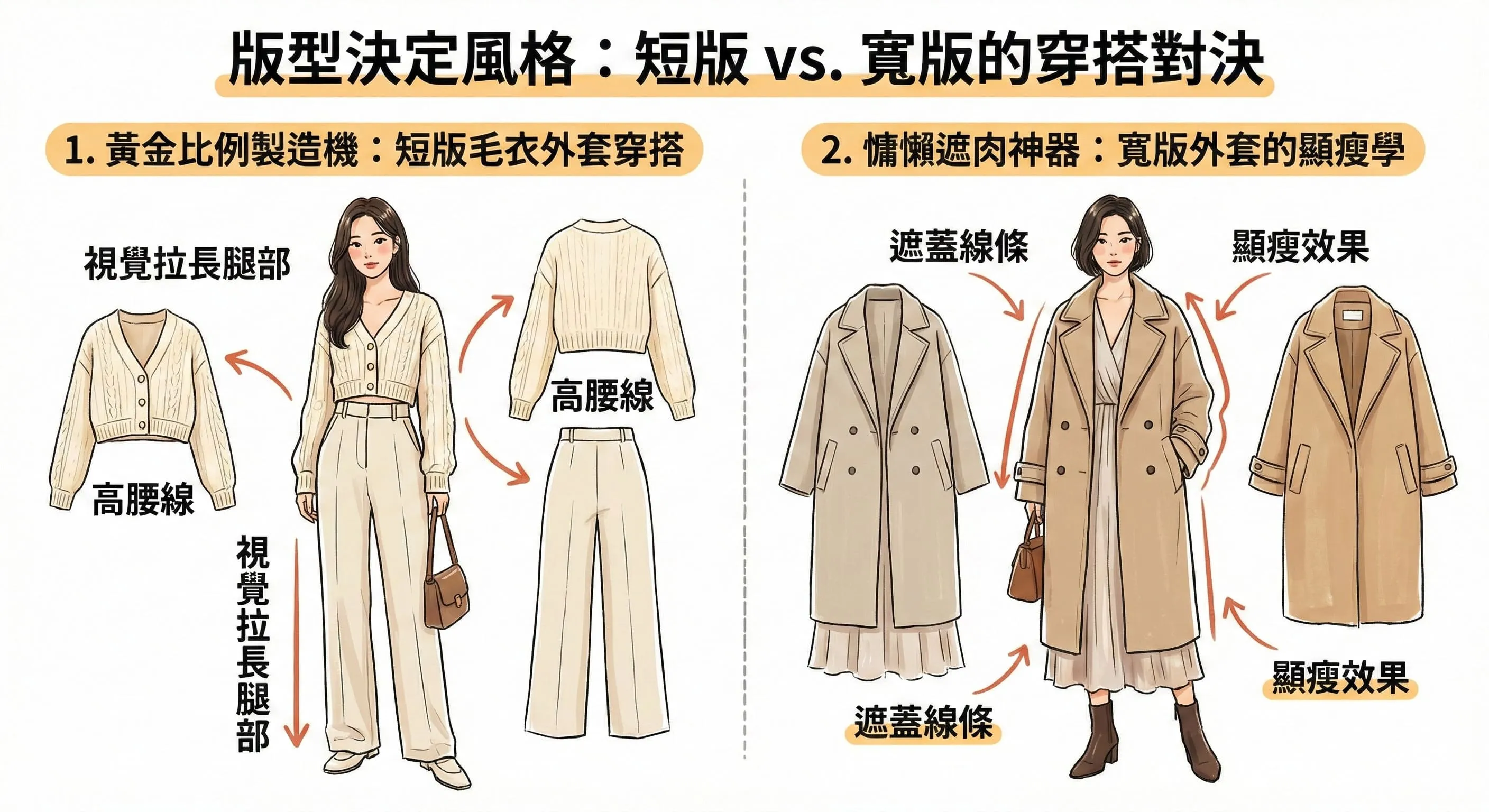 版型決定風格：短版 vs. 寬版的穿搭對決

1. 黃金比例製造機：短版毛衣外套穿搭

視覺拉長腿部

高腰線

高腰線

視覺拉長腿部

2. 慵懶遮肉神器：寬版外套的顯瘦學

遮蓋線條

顯瘦效果

遮蓋線條

顯瘦效果