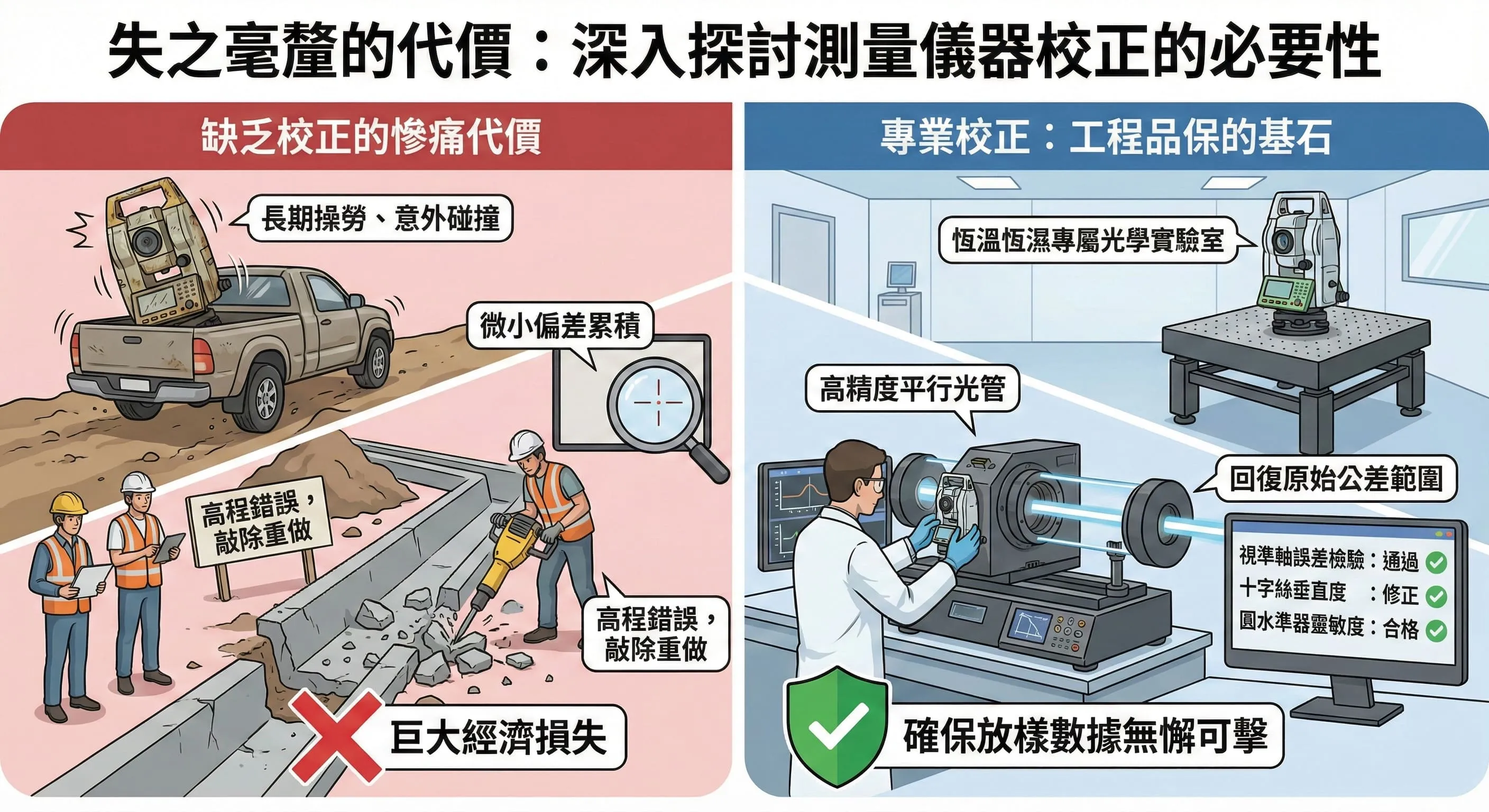 失之毫釐的代價：深入探討測量儀器校正的必要性

缺乏校正的慘痛代價

長期操勞、意外碰撞

微小偏差累積

高程錯誤，敲除重做

高程錯誤，敲除重做

巨大經濟損失

專業校正：工程品保的基石

恆溫恆濕專屬光學實驗室

高精度平行光管

回復原始公差範圍

視準軸誤差檢驗：通過
十字絲垂直度 ：修正
圓水準器靈敏度：合格

確保放樣數據無懈可擊