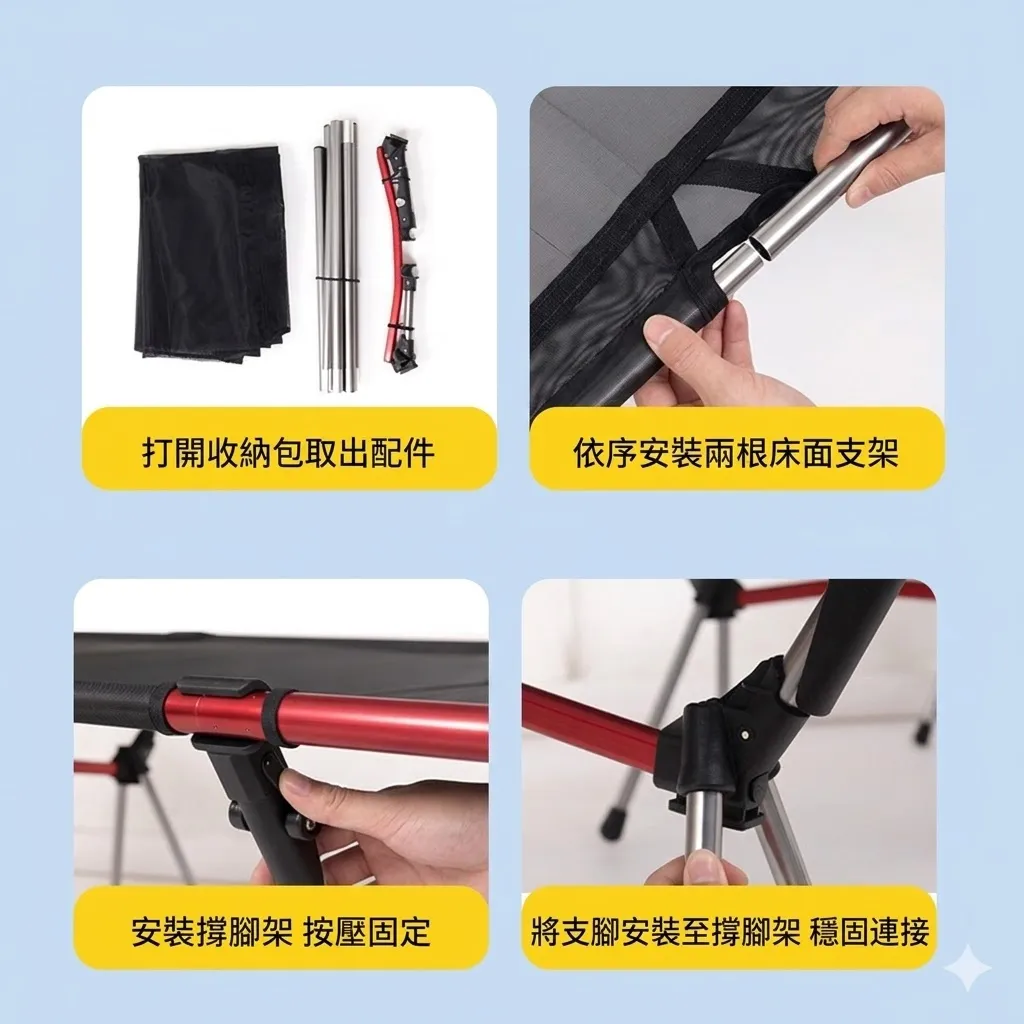 打開收納包取出配件

依序安裝兩根床面支架

安裝撐腳架 按壓固定

將支腳安裝至撐腳架 穩固連接