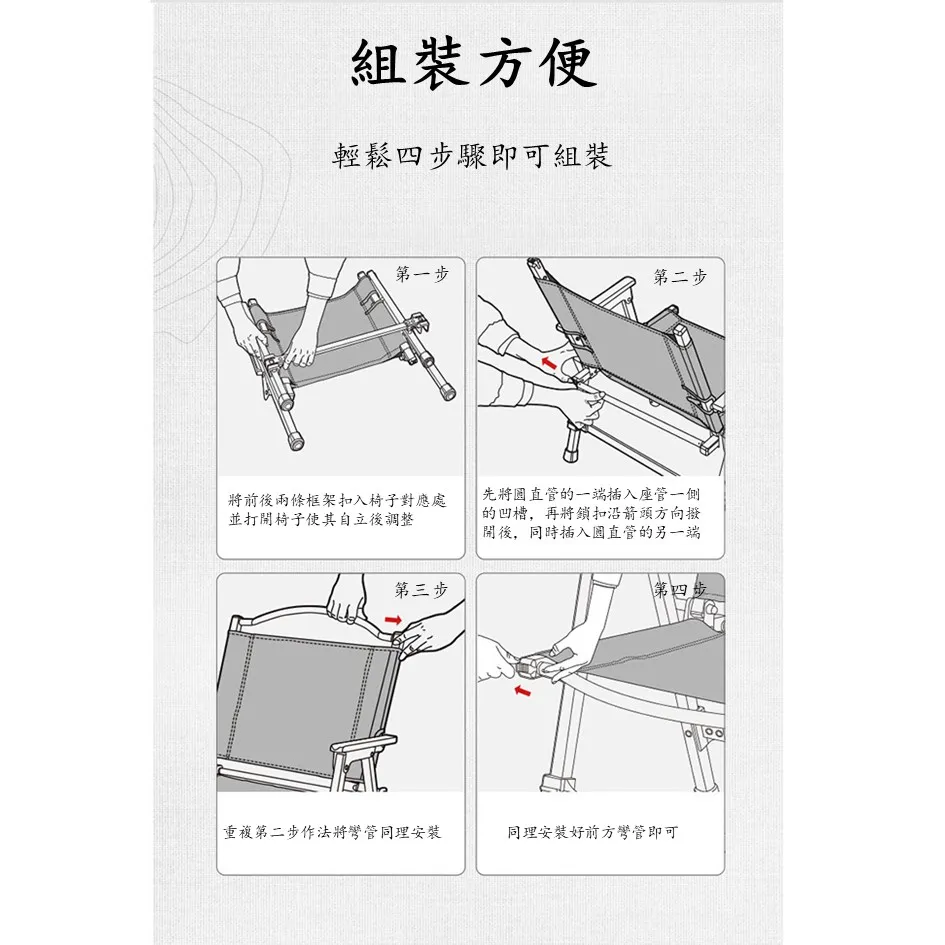 組裝方便

輕鬆四步驟即可組裝

第一步

將前後兩條框架扣入椅子對應處並打開椅子使其自立後調整

第二步

先將圓直管的一端插入座管一側的凹槽，再將鎖扣沿箭頭方向撥開後，同時插入圓直管的另一端

第三步

重複第二步作法將彎管同理安裝

第四步

同理安裝好前方彎管即可