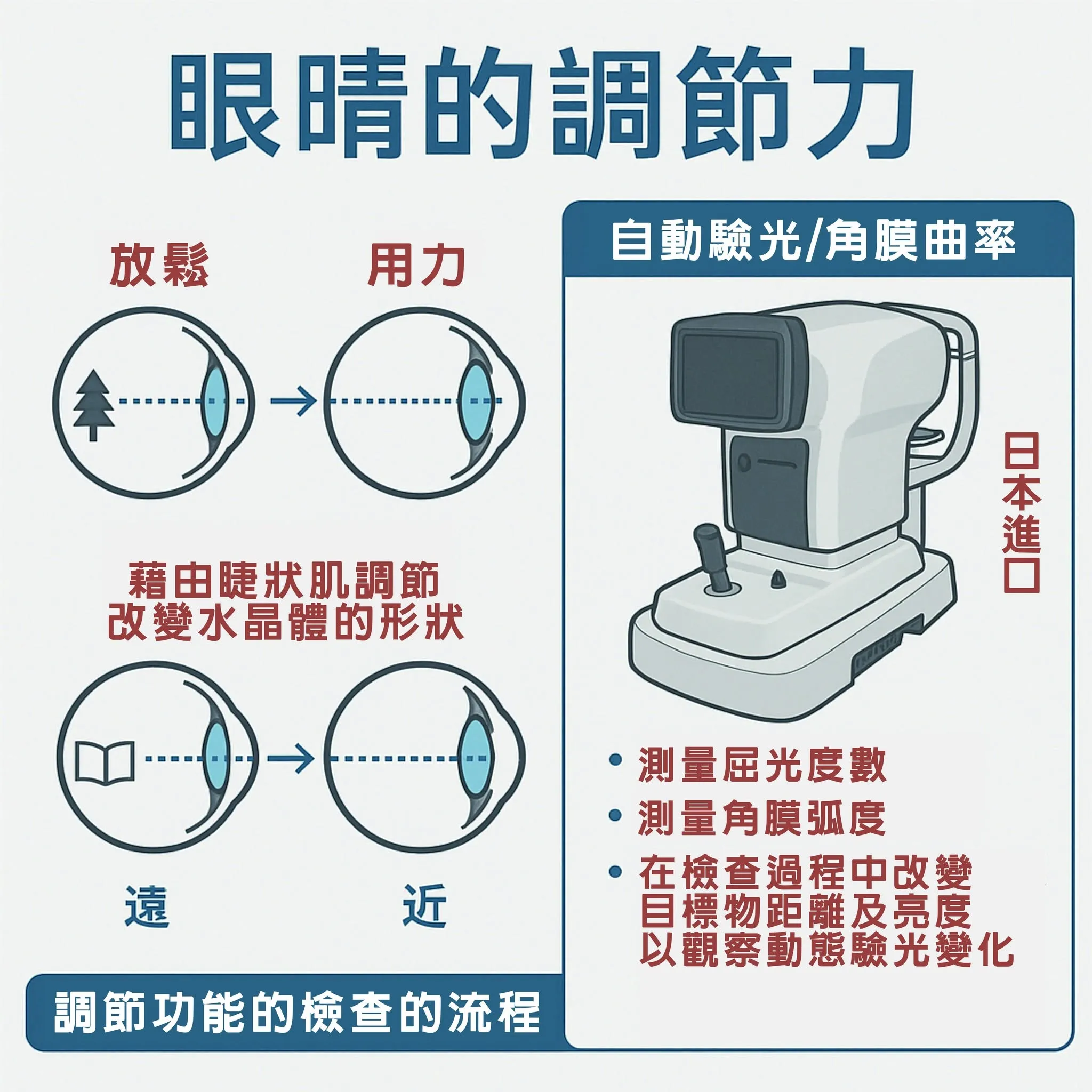 眼睛的調節力

放鬆

用力

藉由睫狀肌調節
改變水晶體的形狀

遠

近

調節功能的檢查的流程

自動驗光/角膜曲率

日本進口

• 測量屈光度數
• 測量角膜弧度
• 在檢查過程中改變目標物距離及亮度以觀察動態驗光變化