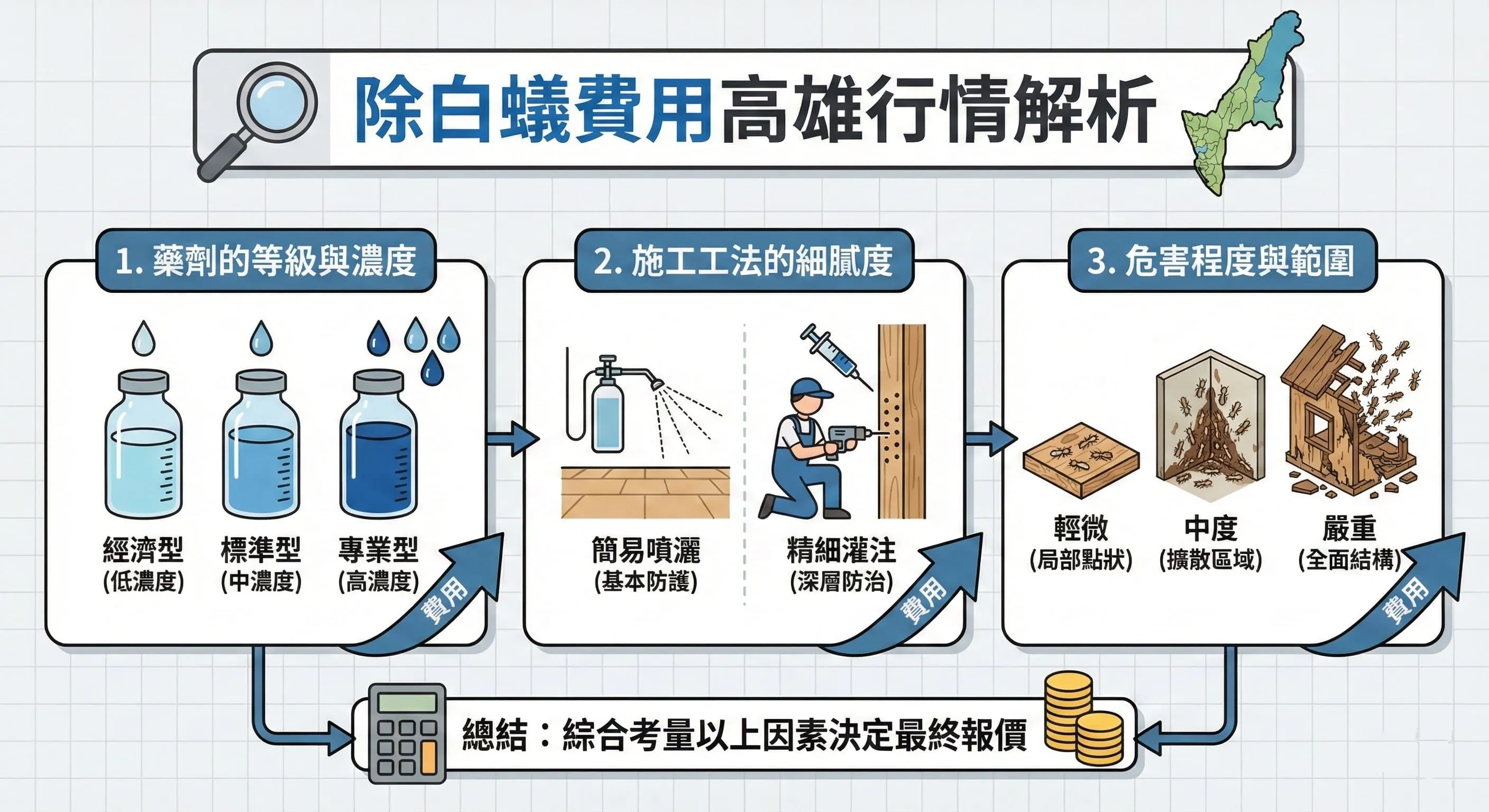 除白蟻費用高雄行情解析

1. 藥劑的等級與濃度

經濟型
(低濃度)

標準型
(中濃度)

專業型
(高濃度)

費用

2. 施工工法的細膩度

簡易噴灑
(基本防護)

精細灌注
(深層防治)

費用

3. 危害程度與範圍

輕微
(局部點狀)

中度
(擴散區域)

嚴重
(全面結構)

費用

總結：綜合考量以上因素決定最終報價