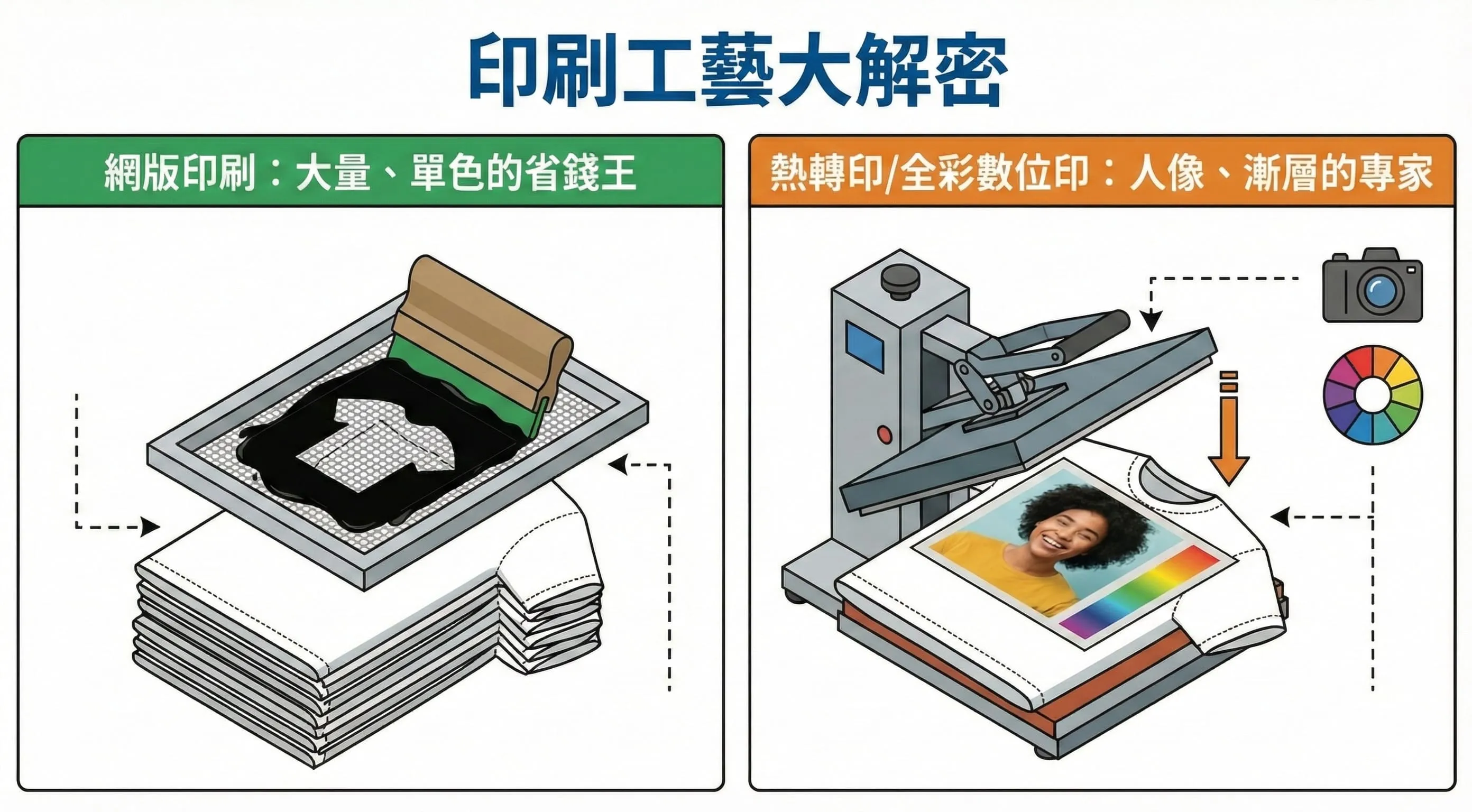 印刷工藝大解密

網版印刷：大量、單色的省錢王

熱轉印/全彩數位印：人像、漸層的專家