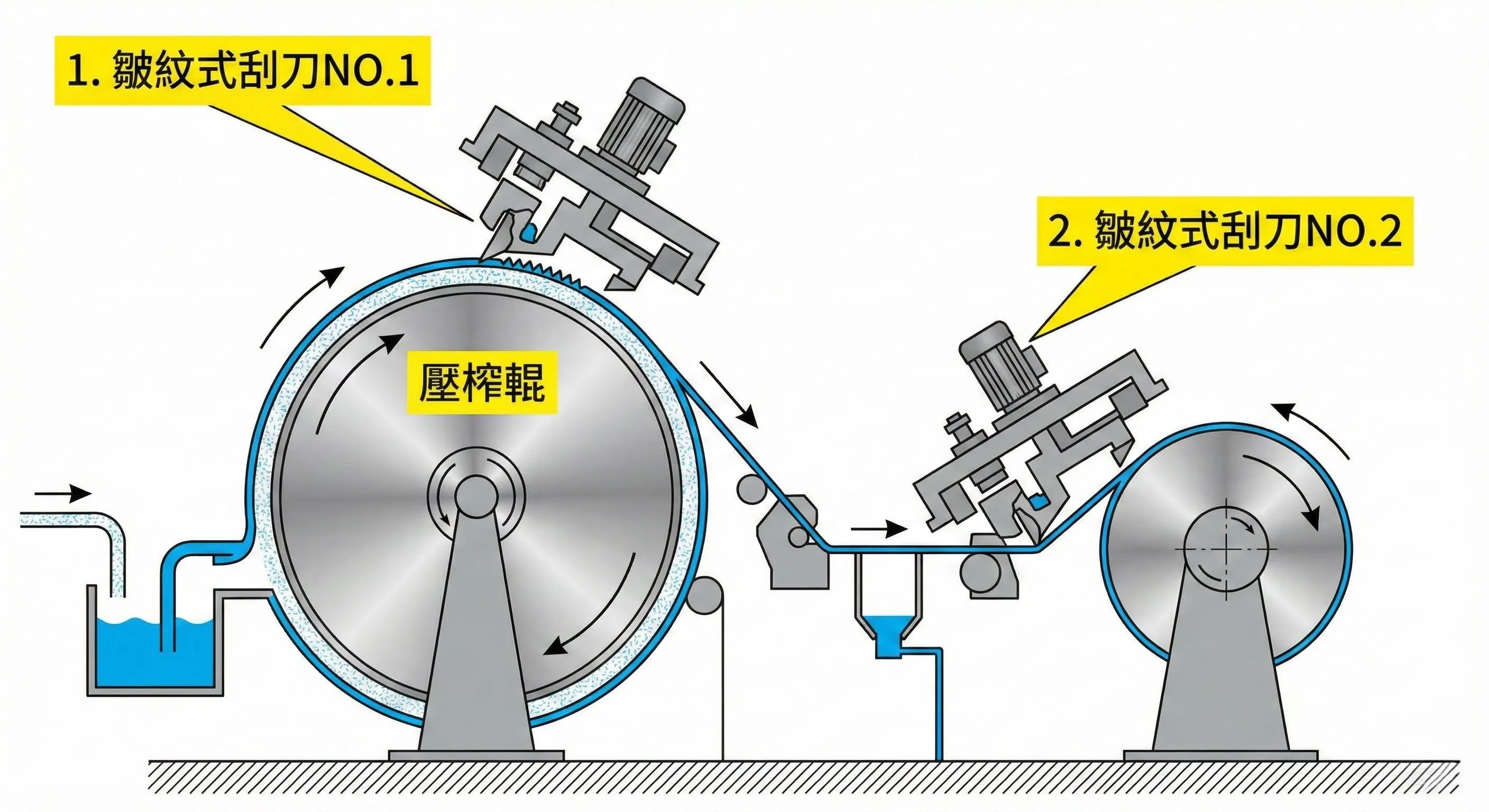 1. 皺紋式刮刀NO.1

2. 皺紋式刮刀NO.2

壓榨輥