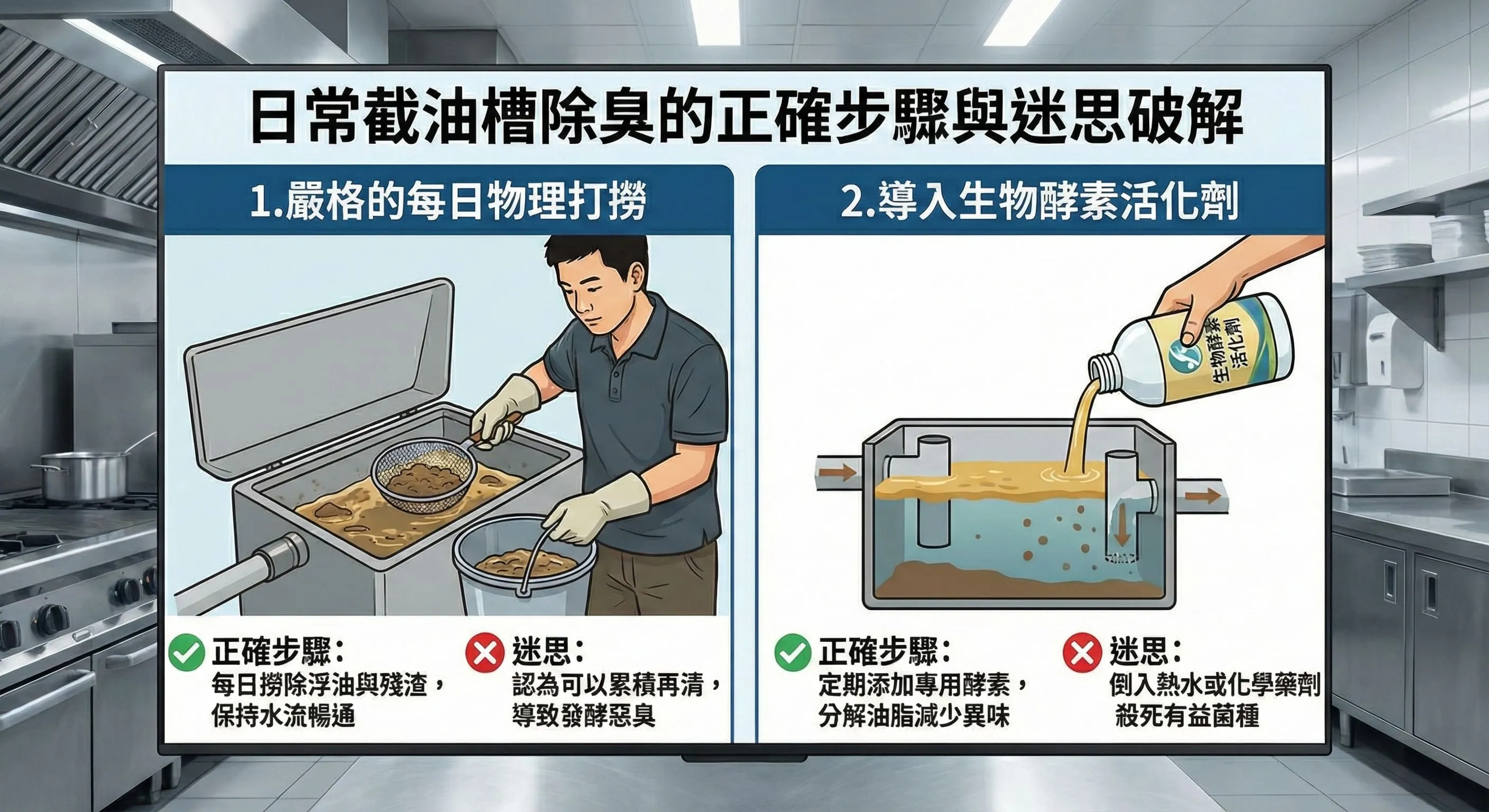 日常截油槽除臭的正確步驟與迷思破解

1.嚴格的每日物理打撈

正確步驟:
每日撈除浮油與殘渣，保持水流暢通

迷思:
認為可以累積再清，導致發酵惡臭

2.導入生物酵素活化劑

生物酵素活化劑

正確步驟:
定期添加專用酵素，分解油脂減少異味

迷思:
倒入熱水或化學藥劑殺死有益菌種